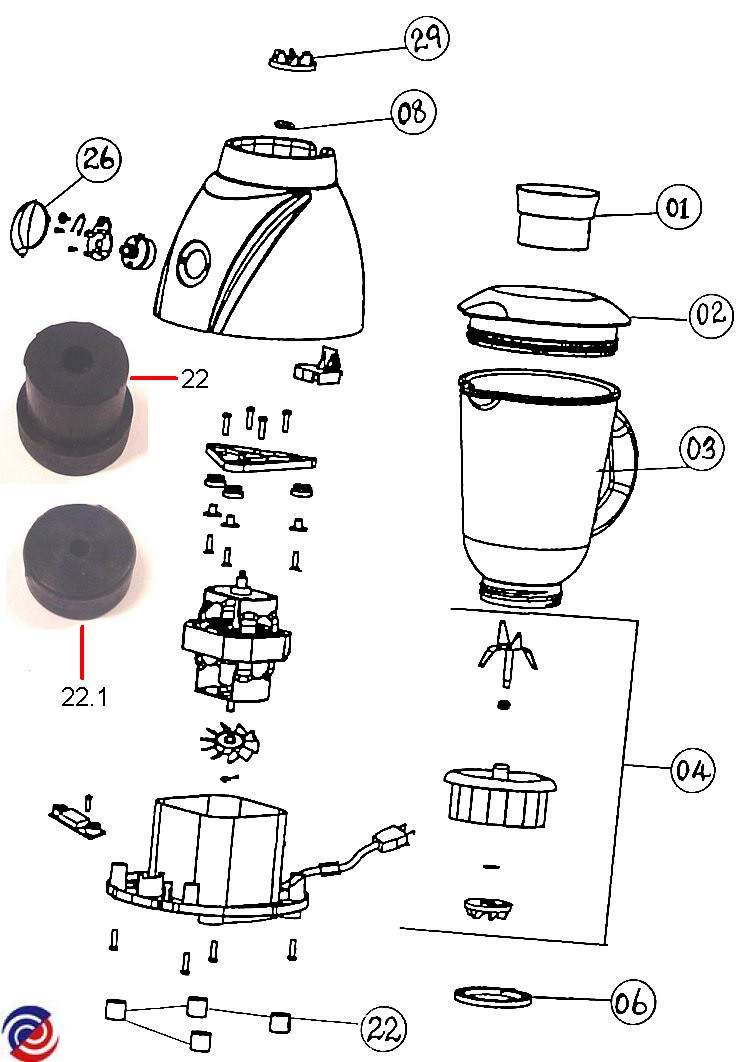 29
08
26
01
02
22
03
22.1
04
06
22